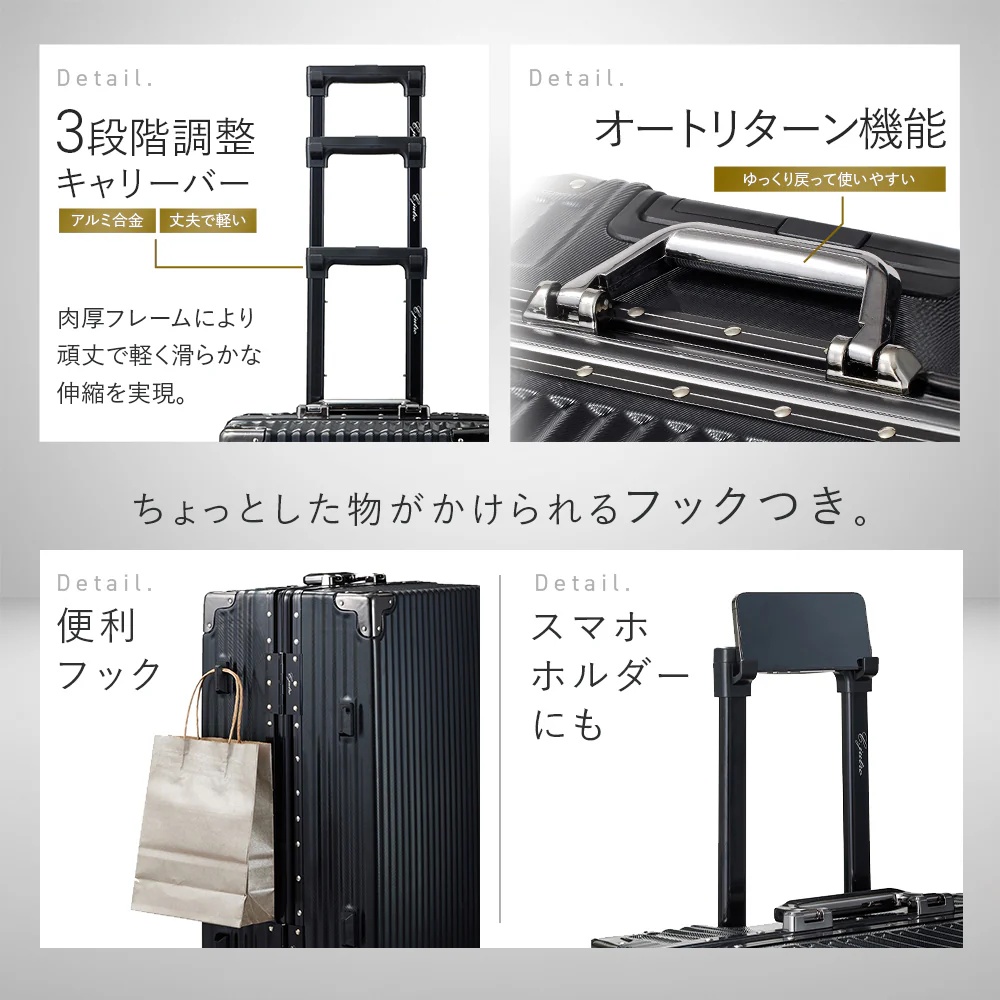 Detail.

3段階調整
キャリーバー

アルミ合金　丈夫で軽い

肉厚フレームにより頑丈で軽く滑らかな伸縮を実現。

Detail.

オートリターン機能

ゆっくり戻って使いやすい

ちょっとした物がかけられるフックつき。

Detail.

便利
フック

Detail.

スマホ
ホルダー
にも