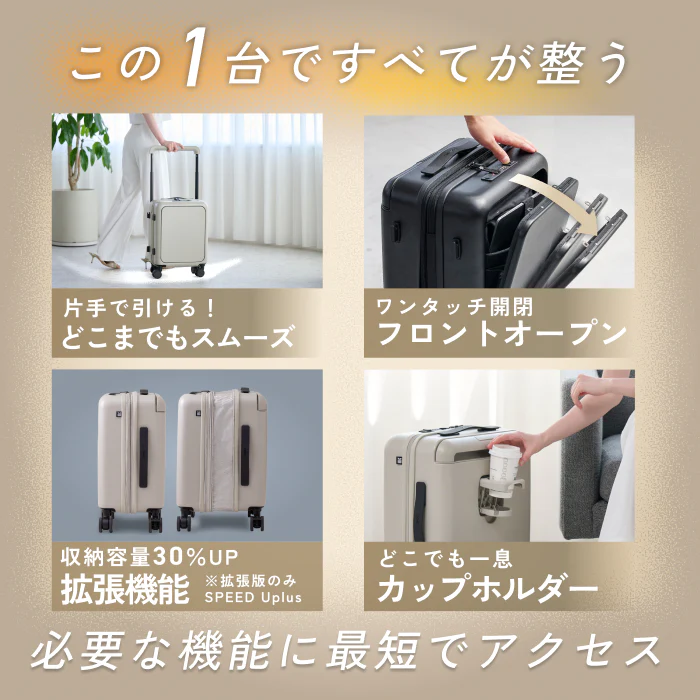 この1台ですべてが整う

片手で引ける！
どこまでもスムーズ

ワンタッチ開閉
フロントオープン

収納容量30%UP
拡張機能 ※拡張版のみ SPEED Uplus

どこでも一息
カップホルダー

必要な機能に最短でアクセス